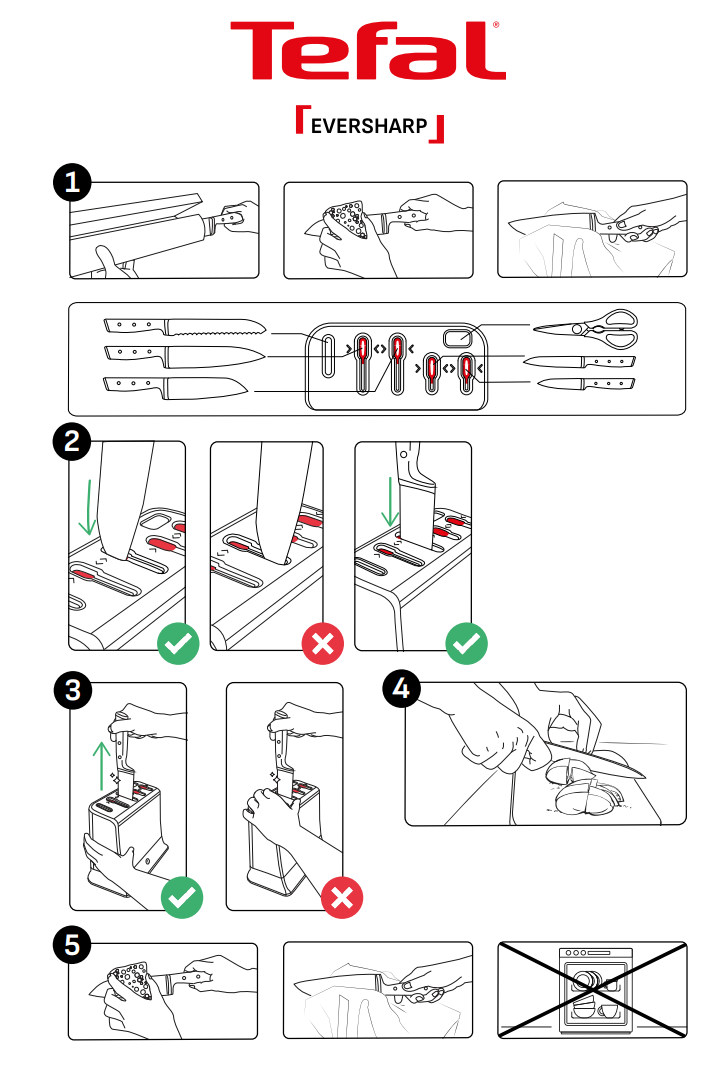 Tefal®

EVERSHARP

1

2

3

4

5